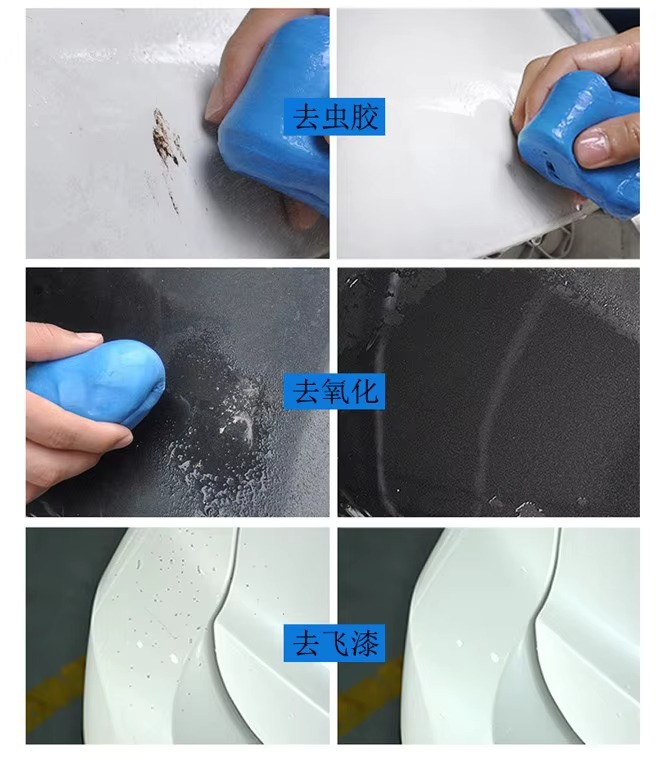 去虫胶

去氧化

去飞漆